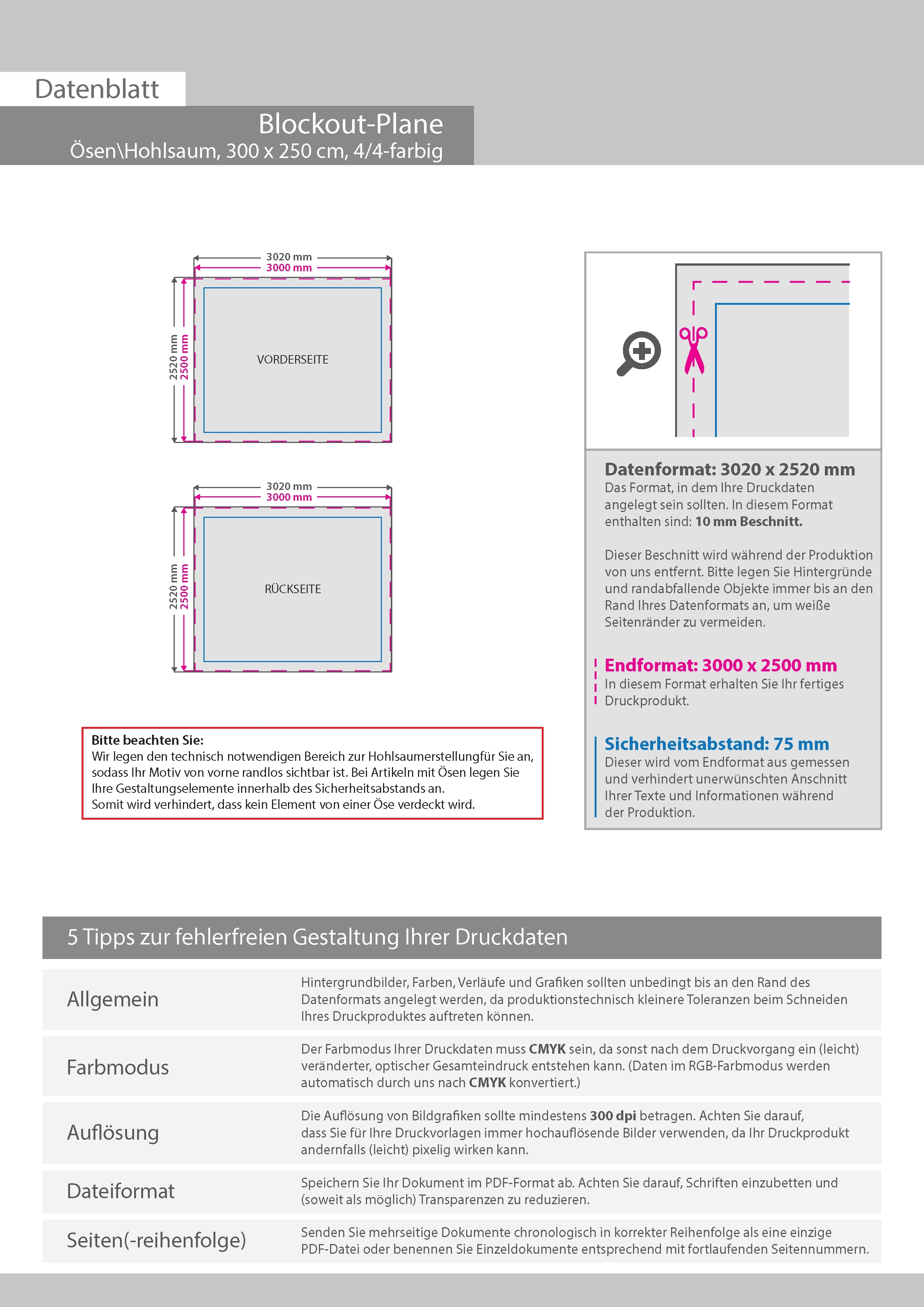 Datenblatt

Blockout-Plane
Ösen\Hohlsaum, 300 x 250 cm, 4/4-farbig

3020 mm
3000 mm
2520 mm
2500 mm
VORDERSEITE

3020 mm
3000 mm
2520 mm
2500 mm
RÜCKSEITE

Bitte beachten Sie:
Wir legen den technisch notwendigen Bereich zur Hohlsaumerstellungfür Sie an, sodass Ihr Motiv von vorne randlos sichtbar ist. Bei Artikeln mit Ösen legen Sie Ihre Gestaltungselemente innerhalb des Sicherheitsabstands an.
Somit wird verhindert, dass kein Element von einer Öse verdeckt wird.

Datenformat: 3020 x 2520 mm
Das Format, in dem Ihre Druckdaten angelegt sein sollten. In diesem Format enthalten sind: 10 mm Beschnitt.

Dieser Beschnitt wird während der Produktion von uns entfernt. Bitte legen Sie Hintergründe und randabfallende Objekte immer bis an den Rand Ihres Datenformats an, um weiße Seitenränder zu vermeiden.

Endformat: 3000 x 2500 mm
In diesem Format erhalten Sie Ihr fertiges Druckprodukt.

Sicherheitsabstand: 75 mm
Dieser wird vom Endformat aus gemessen und verhindert unerwünschten Anschnitt Ihrer Texte und Informationen während der Produktion.

5 Tipps zur fehlerfreien Gestaltung Ihrer Druckdaten

| Allgemein | Hintergrundbilder, Farben, Verläufe und Grafiken sollten unbedingt bis an den Rand des Datenformats angelegt werden, da produktionstechnisch kleinere Toleranzen beim Schneiden Ihres Druckproduktes auftreten können. |
|---|---|
| Farbmodus | Der Farbmodus Ihrer Druckdaten muss CMYK sein, da sonst nach dem Druckvorgang ein (leicht) veränderter, optischer Gesamteindruck entstehen kann. (Daten im RGB-Farbmodus werden automatisch durch uns nach CMYK konvertiert.) |
| Auflösung | Die Auflösung von Bildgrafiken sollte mindestens 300 dpi betragen. Achten Sie darauf, dass Sie für Ihre Druckvorlagen immer hochauflösende Bilder verwenden, da Ihr Druckprodukt andernfalls (leicht) pixelig wirken kann. |
| Dateiformat | Speichern Sie Ihr Dokument im PDF-Format ab. Achten Sie darauf, Schriften einzubetten und (soweit als möglich) Transparenzen zu reduzieren. |
| Seiten(-reihenfolge) | Senden Sie mehrseitige Dokumente chronologisch in korrekter Reihenfolge als eine einzige PDF-Datei oder benennen Sie Einzeldokumente entsprechend mit fortlaufenden Seitennummern. |